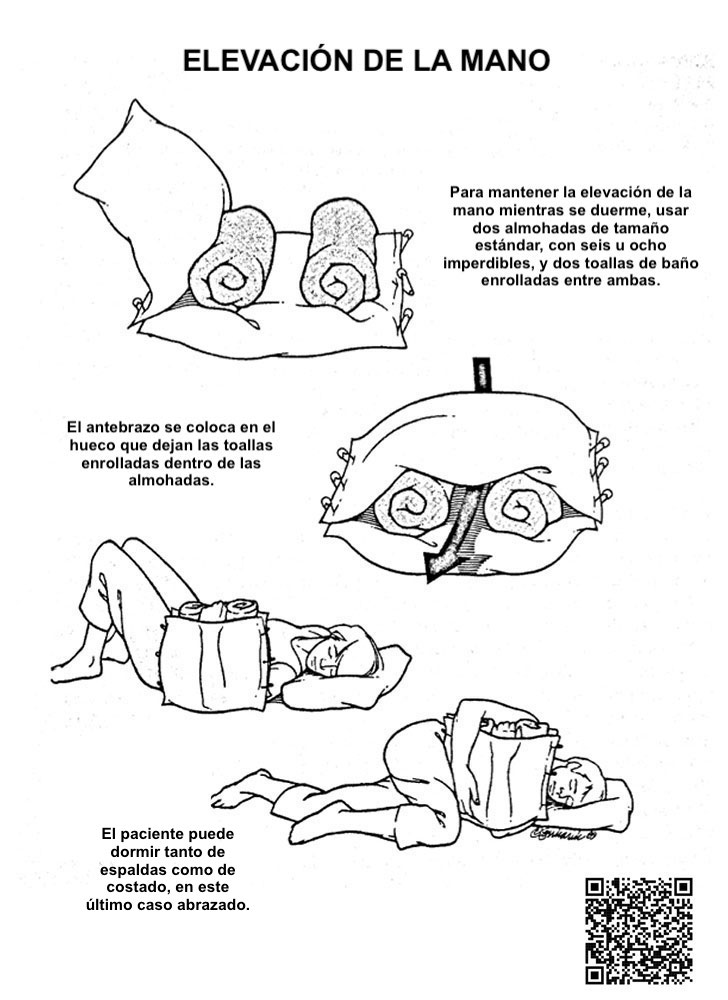 ELEVACIÓN DE LA MANO

Para mantener la elevación de la mano mientras se duerme, usar dos almohadas de tamaño estándar, con seis u ocho imperdibles, y dos toallas de baño enrolladas entre ambas.

El antebrazo se coloca en el hueco que dejan las toallas enrolladas dentro de las almohadas.

El paciente puede dormir tanto de espaldas como de costado, en este último caso abrazado.